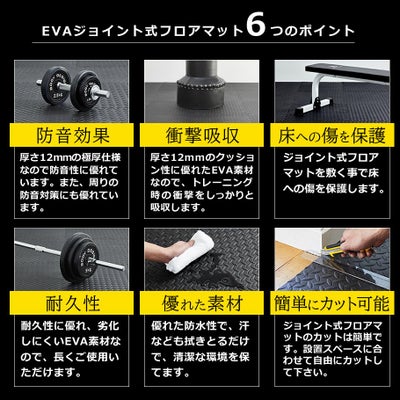 EVAジョイント式フロアマット6つのポイント

防音効果

厚さ12mmの極厚仕様なので防音性に優れています。また、周りの防音対策にも優れています。

衝撃吸収

厚さ12mmのクッション性に優れたEVA素材なので、トレーニング時の衝撃をしっかりと吸収します。

床への傷を保護

ジョイント式フロアマットを敷く事で床への傷を保護します。

耐久性

耐久性に優れ、劣化しにくいEVA素材なので、長くご使用いただけます。

優れた素材

優れた防水性で、汗なども拭きとるだけで、清潔な環境を保てます。

簡単にカット可能

ジョイント式フロアマットのカットは簡単です。設置スペースに合わせて自由にカットして下さい。